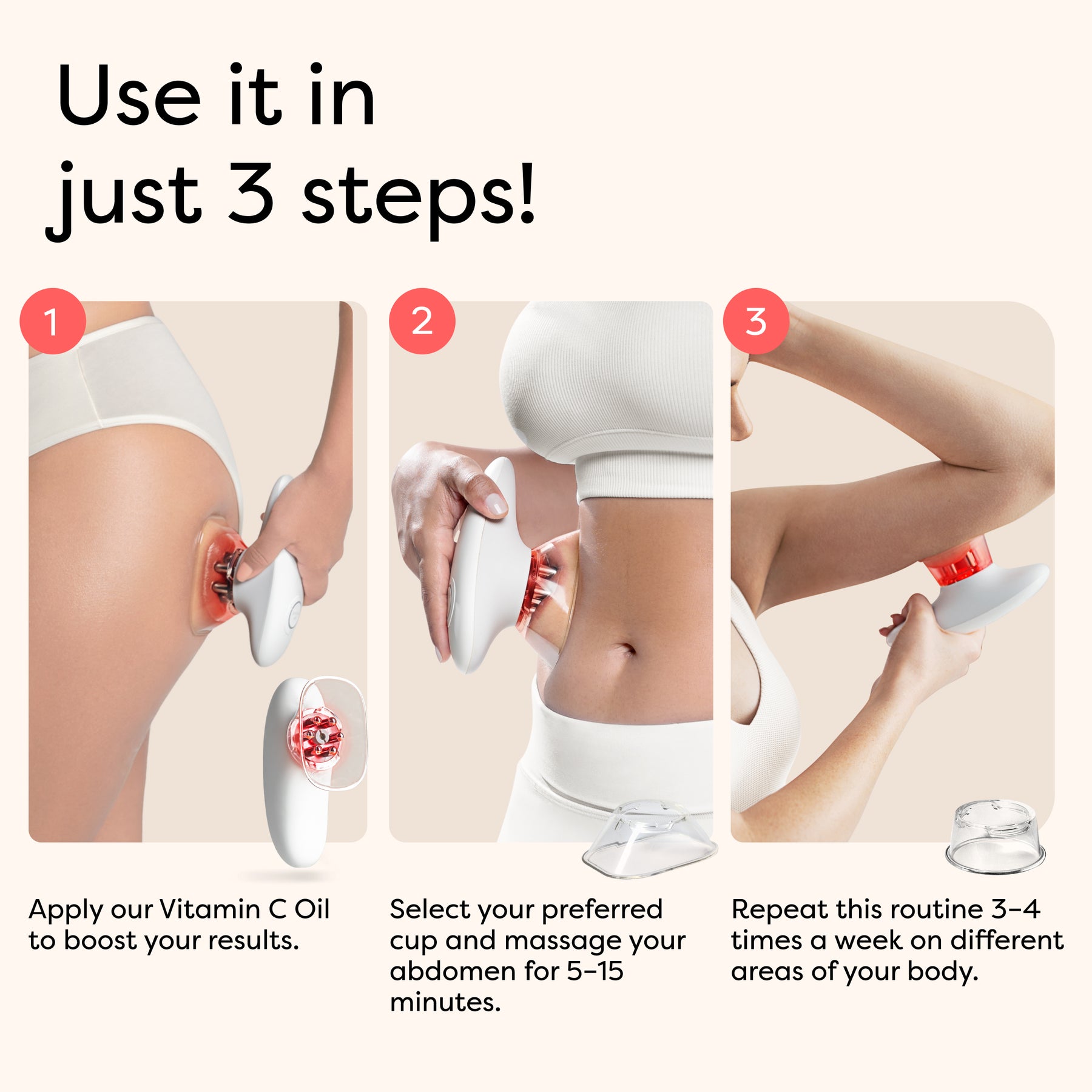 Use it in just 3 steps!

1

Apply our Vitamin C Oil to boost your results.

2

Select your preferred cup and massage your abdomen for 5–15 minutes.

3

Repeat this routine 3–4 times a week on different areas of your body.