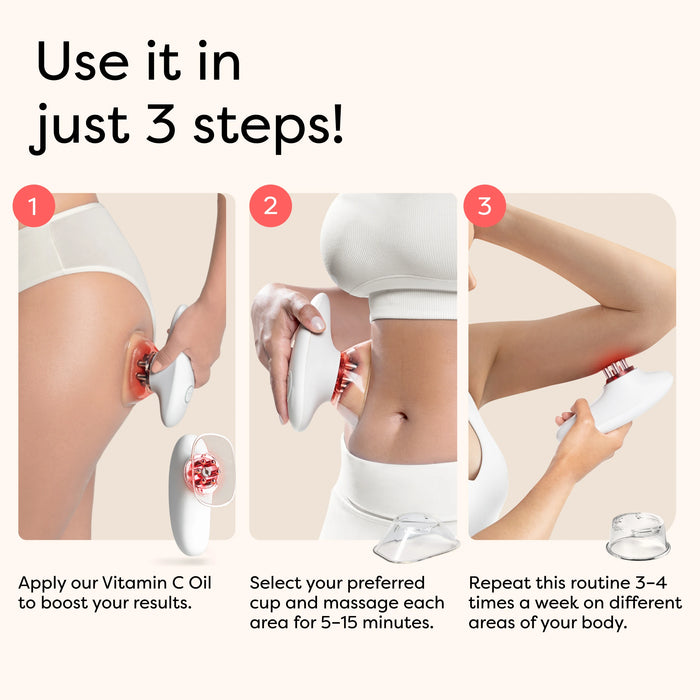 Use it in just 3 steps!

1

Apply our Vitamin C Oil to boost your results.

2

Select your preferred cup and massage each area for 5–15 minutes.

3

Repeat this routine 3–4 times a week on different areas of your body.